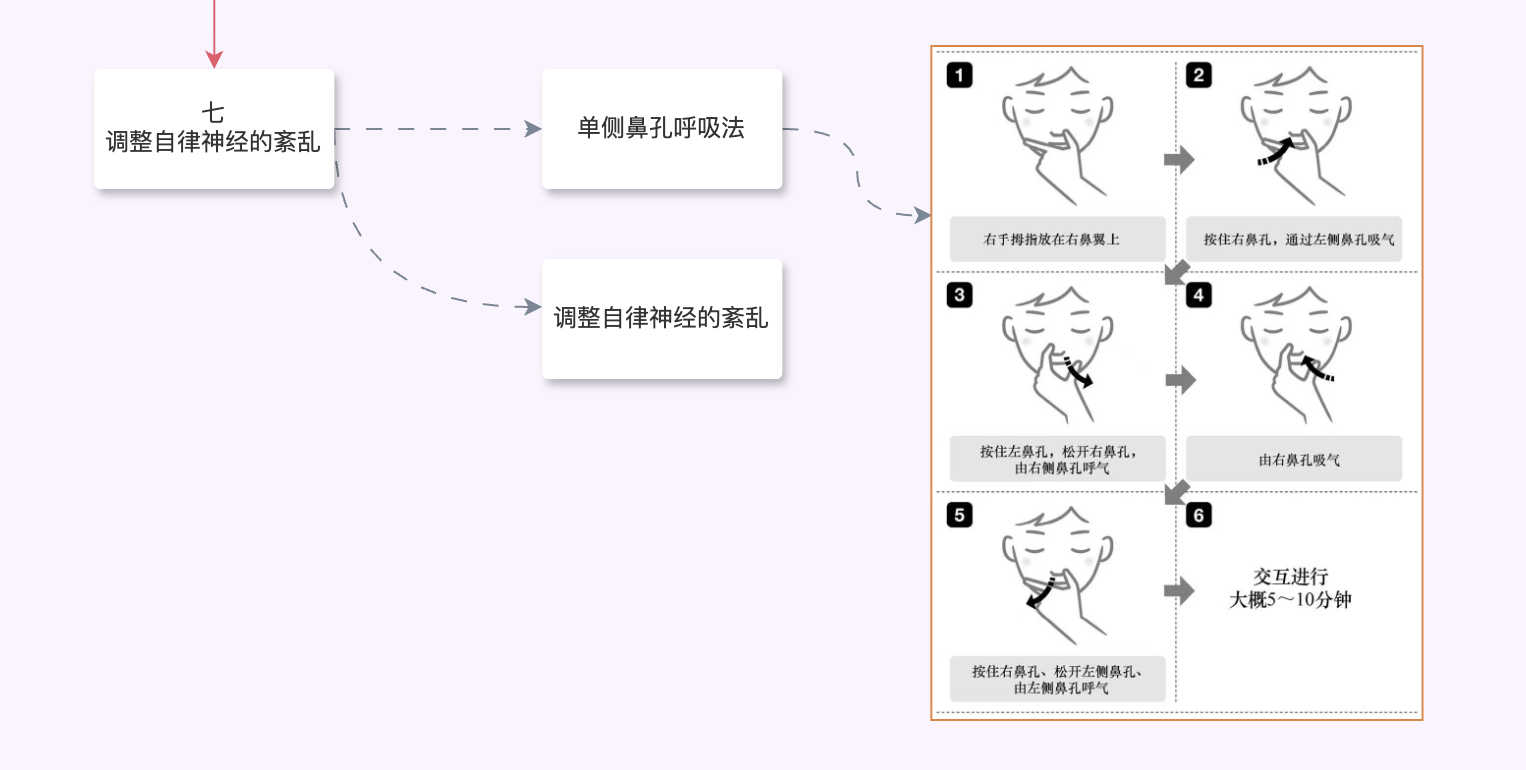 七
调整自律神经的紊乱

单侧鼻孔呼吸法

调整自律神经的紊乱

1
右手拇指放在右鼻翼上

2
按住右鼻孔，通过左侧鼻孔吸气

3
按住左鼻孔，松开右鼻孔，由右侧鼻孔呼气

4
由右鼻孔吸气

5
按住右鼻孔、松开左侧鼻孔、由左侧鼻孔呼气

6
交互进行
大概5～10分钟